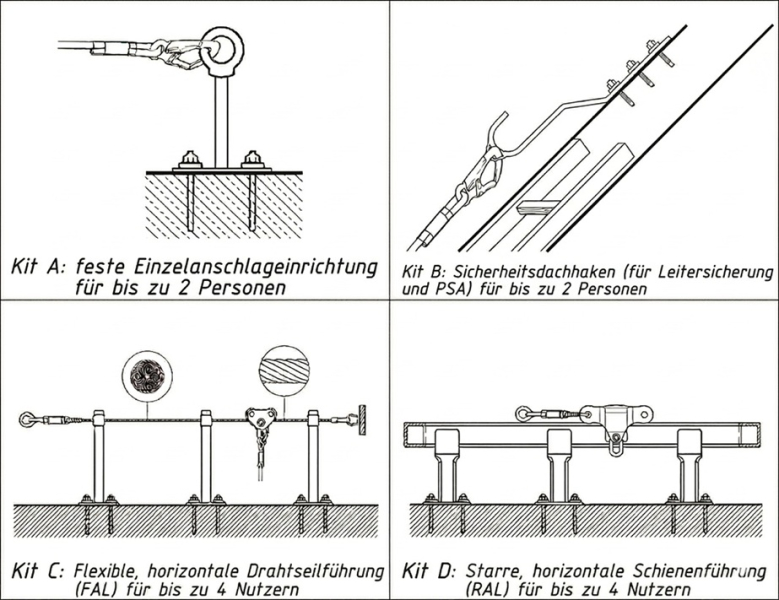 Kit A: feste Einzelanschlageinrichtung für bis zu 2 Personen

Kit B: Sicherheitsdachhaken (für Leitersicherung und PSA) für bis zu 2 Personen

Kit C: Flexible, horizontale Drahtseilführung (FAL) für bis zu 4 Nutzern

Kit D: Starre, horizontale Schienenführung (RAL) für bis zu 4 Nutzern