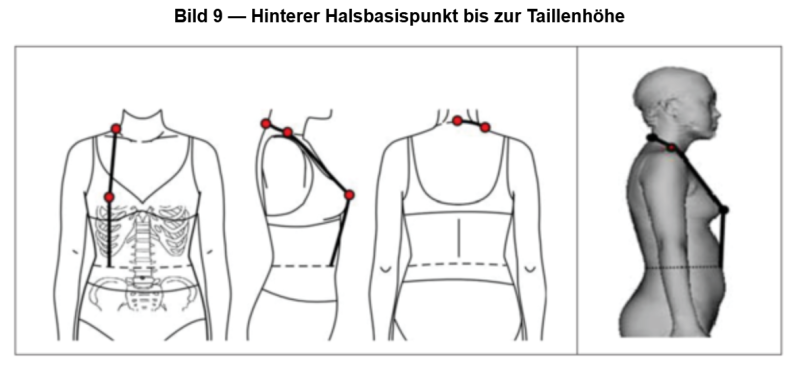 Bild 9 — Hinterer Halsbasispunkt bis zur Taillenhöhe