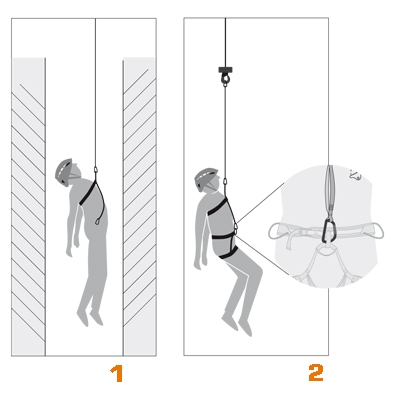 1

2