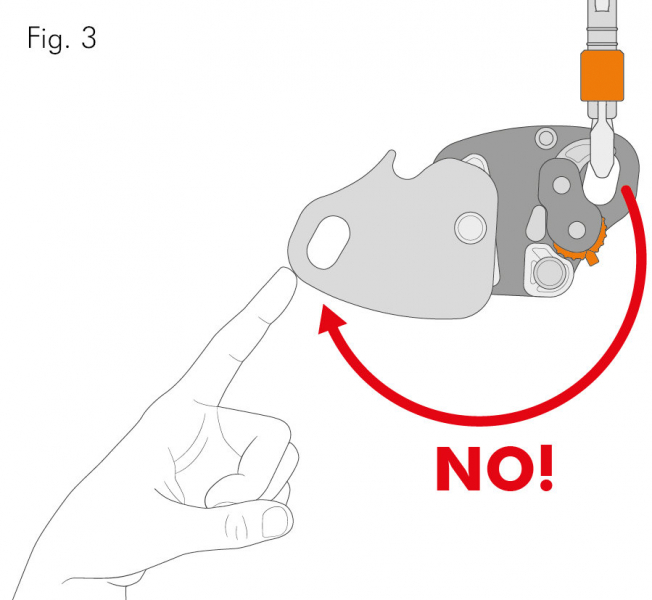 Fig. 3

NO!