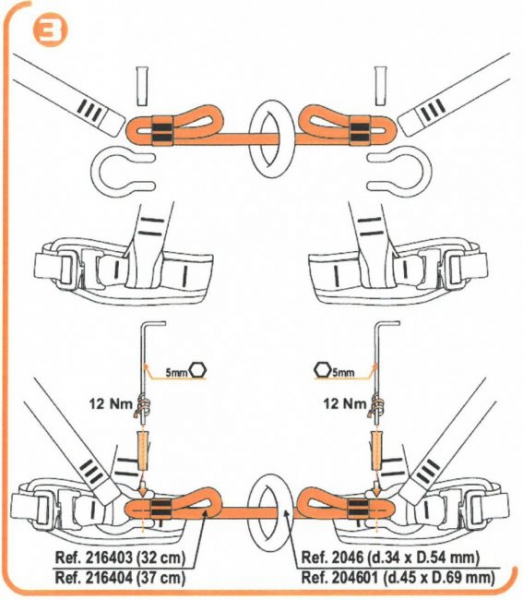 3

5mm

5mm

12 Nm

12 Nm

Ref. 216403 (32 cm)
Ref. 216404 (37 cm)

Ref. 2046 (d.34 x D.54 mm)
Ref. 204601 (d.45 x D.69 mm)